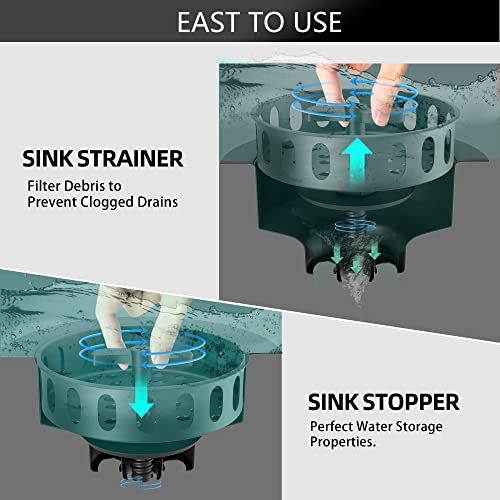 EAST TO USE

SINK STRAINER

Filter Debris to Prevent Clogged Drains

SINK STOPPER

Perfect Water Storage Properties.