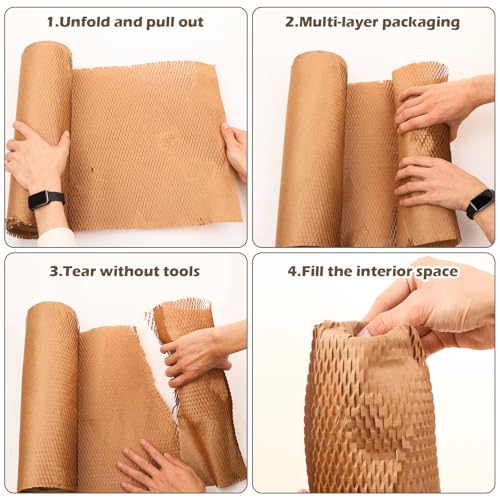 1.Unfold and pull out

2.Multi-layer packaging

3.Tear without tools

4.Fill the interior space