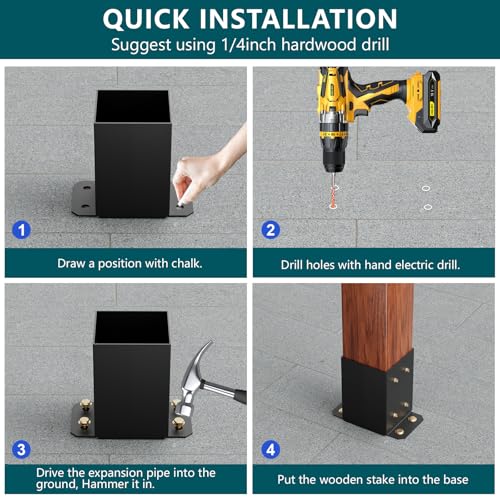 QUICK INSTALLATION
Suggest using 1/4inch hardwood drill

1

Draw a position with chalk.

2

Drill holes with hand electric drill.

3

Drive the expansion pipe into the ground, Hammer it in.

4

Put the wooden stake into the base