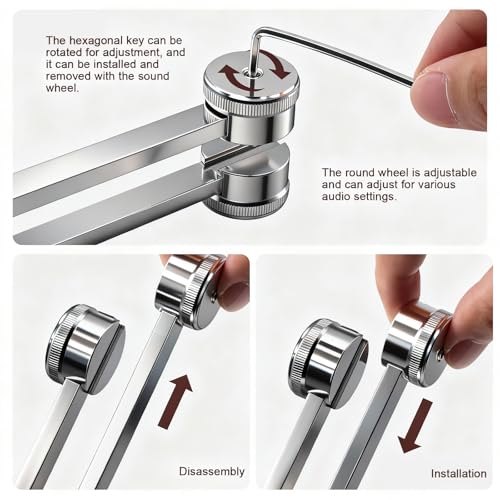 The hexagonal key can be rotated for adjustment, and it can be installed and removed with the sound wheel.

The round wheel is adjustable and can adjust for various audio settings.

Disassembly

Installation