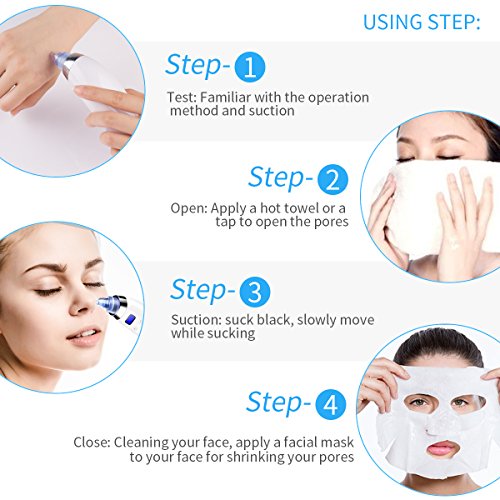 USING STEP:

Step-1

Test: Familiar with the operation method and suction

Step-2

Open: Apply a hot towel or a tap to open the pores

Step-3

Suction: suck black, slowly move while sucking

Step-4

Close: Cleaning your face, apply a facial mask to your face for shrinking your pores