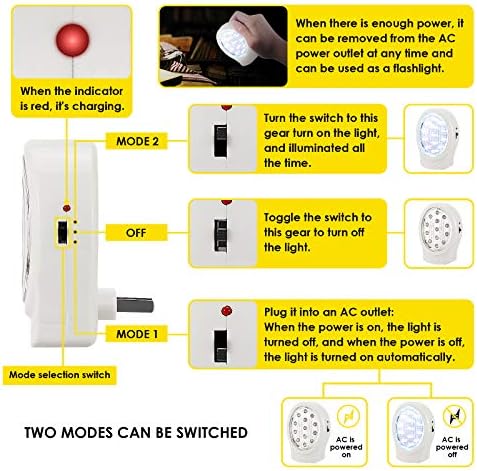 When the indicator is red, it's charging.

When there is enough power, it can be removed from the AC power outlet at any time and can be used as a flashlight.

MODE 2

Turn the switch to this gear turn on the light, and illuminated all the time.

OFF

Toggle the switch to this gear to turn off the light.

MODE 1

Plug it into an AC outlet: When the power is on, the light is turned off, and when the power is off, the light is turned on automatically.

Mode selection switch

TWO MODES CAN BE SWITCHED

AC is powered on

AC is powered off