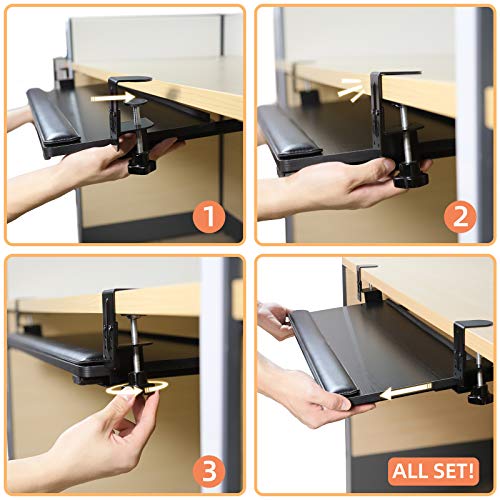 1

2

3

ALL SET!