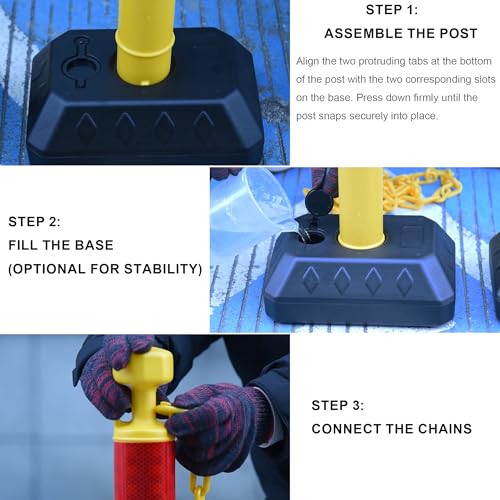 STEP 1:
ASSEMBLE THE POST

Align the two protruding tabs at the bottom of the post with the two corresponding slots on the base. Press down firmly until the post snaps securely into place.

STEP 2:
FILL THE BASE
(OPTIONAL FOR STABILITY)

STEP 3:
CONNECT THE CHAINS