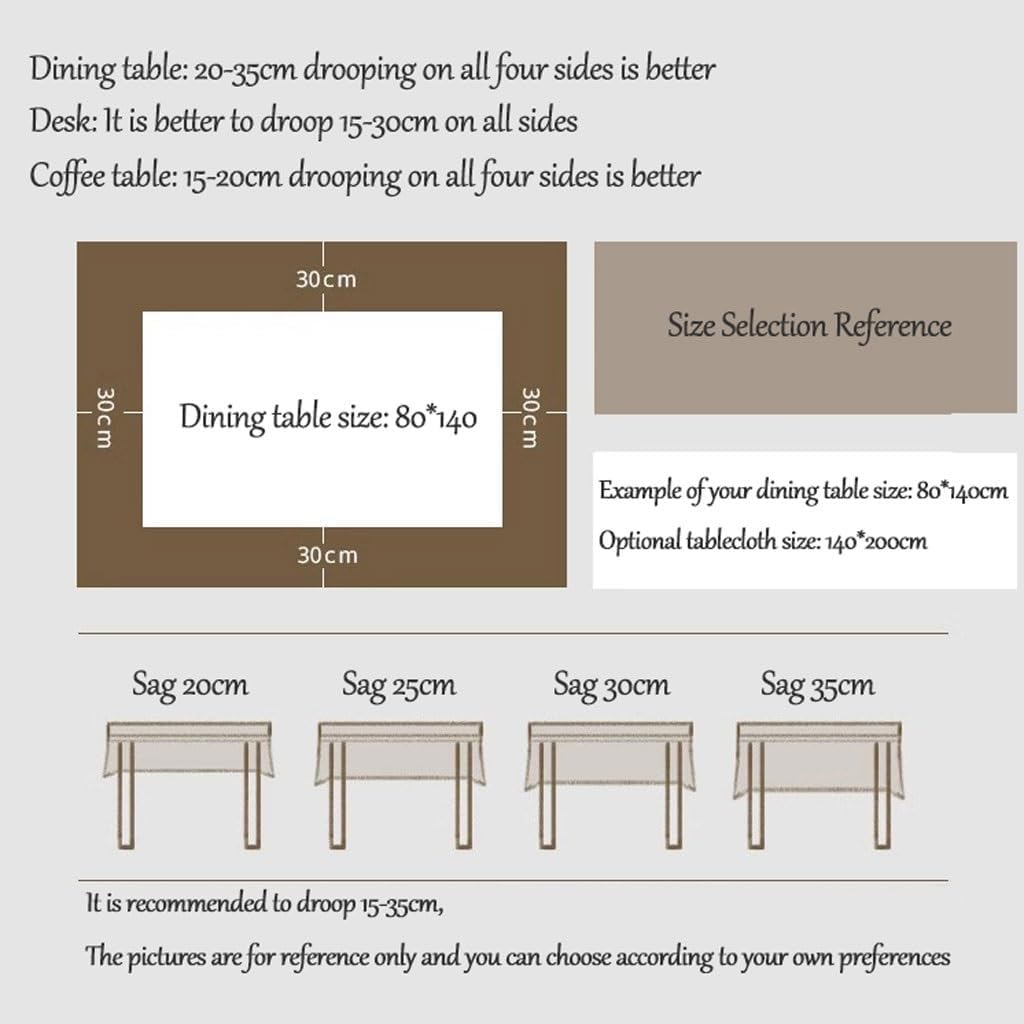 Dining table: 20-35cm drooping on all four sides is better
Desk: It is better to droop 15-30cm on all sides
Coffee table: 15-20cm drooping on all four sides is better

30cm

30cm

Dining table size: 80*140

30cm

30cm

Size Selection Reference

Example of your dining table size: 80*140cm
Optional tablecloth size: 140*200cm

Sag 20cm
Sag 25cm
Sag 30cm
Sag 35cm

It is recommended to droop 15-35cm,

The pictures are for reference only and you can choose according to your own preferences