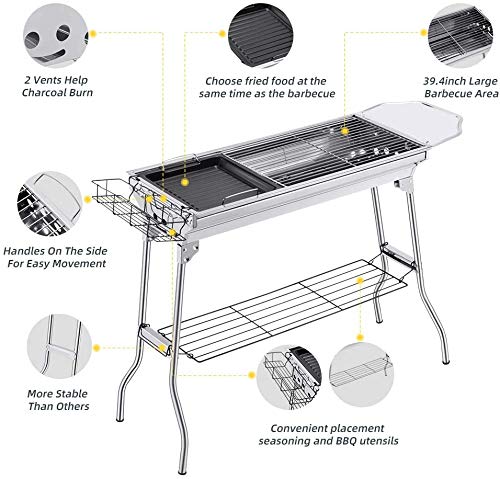 2 Vents Help Charcoal Burn

Choose fried food at the same time as the barbecue

39.4inch Large Barbecue Area

Handles On The Side For Easy Movement

More Stable Than Others

Convenient placement seasoning and BBQ utensils