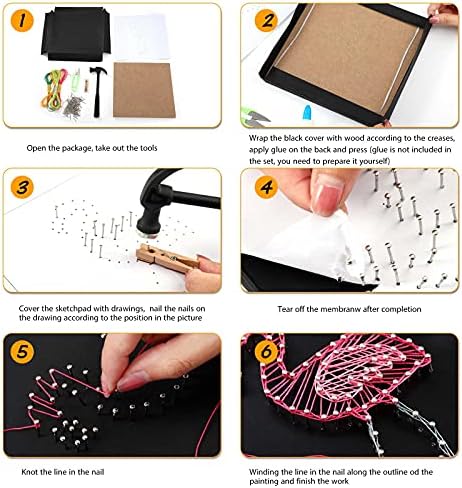 1

Open the package, take out the tools

2

Wrap the black cover with wood according to the creases, apply glue on the back and press (glue is not included in the set, you need to prepare it yourself)

3

Cover the sketchpad with drawings, nail the nails on the drawing according to the position in the picture

4

Tear off the membranw after completion

5

Knot the line in the nail

6

Winding the line in the nail along the outline od the painting and finish the work