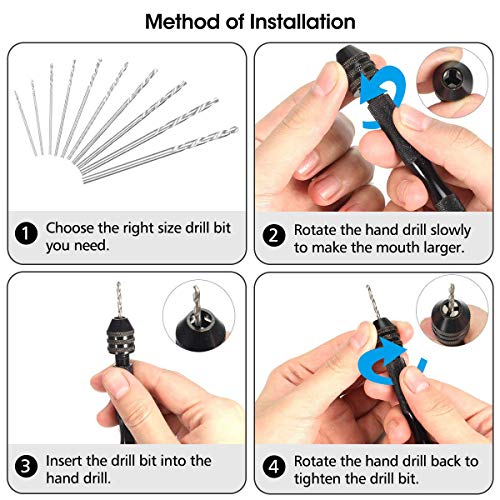 Method of Installation

1 Choose the right size drill bit you need.

2 Rotate the hand drill slowly to make the mouth larger.

3 Insert the drill bit into the hand drill.

4 Rotate the hand drill back to tighten the drill bit.