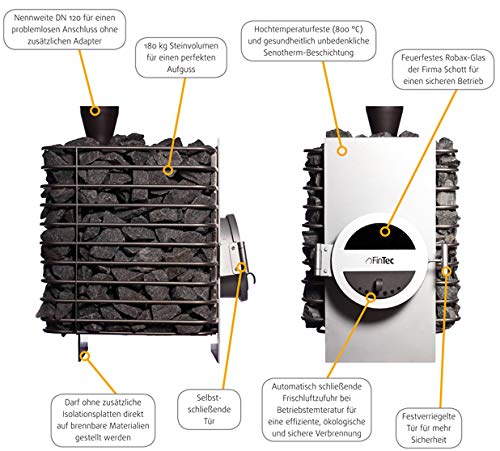 Nennweite DN 120 für einen problemlosen Anschluss ohne zusätzlichen Adapter

180 kg Steinvolumen für einen perfekten Aufguss

Hochtemperaturfeste (800 °C) und gesundheitlich unbedenkliche Senotherm-Beschichtung

Feuerfestes Robax-Glas der Firma Schott für einen sicheren Betrieb

FinTec

Darf ohne zusätzliche Isolationsplatten direkt auf brennbare Materialien gestellt werden

Selbst-schließende Tür

Automatisch schließende Frischluftzufuhr bei Betriebstemteratur für eine effiziente, ökologische und sichere Verbrennung

Festverriegelte Tür für mehr Sicherheit