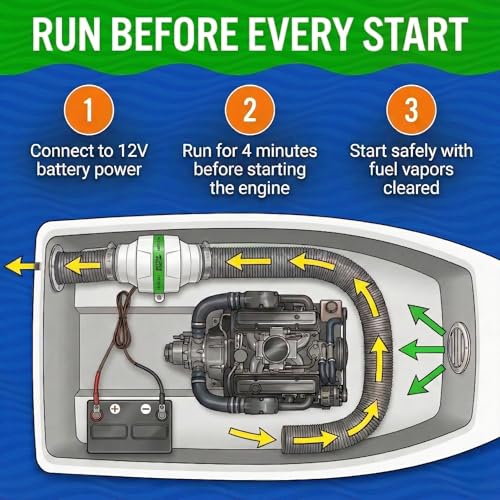 RUN BEFORE EVERY START

1
Connect to 12V battery power

2
Run for 4 minutes before starting the engine

3
Start safely with fuel vapors cleared

+ −