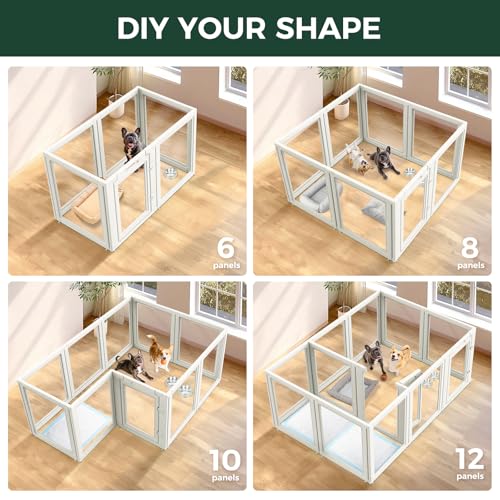 DIY YOUR SHAPE

6
panels

8
panels

10
panels

12
panels