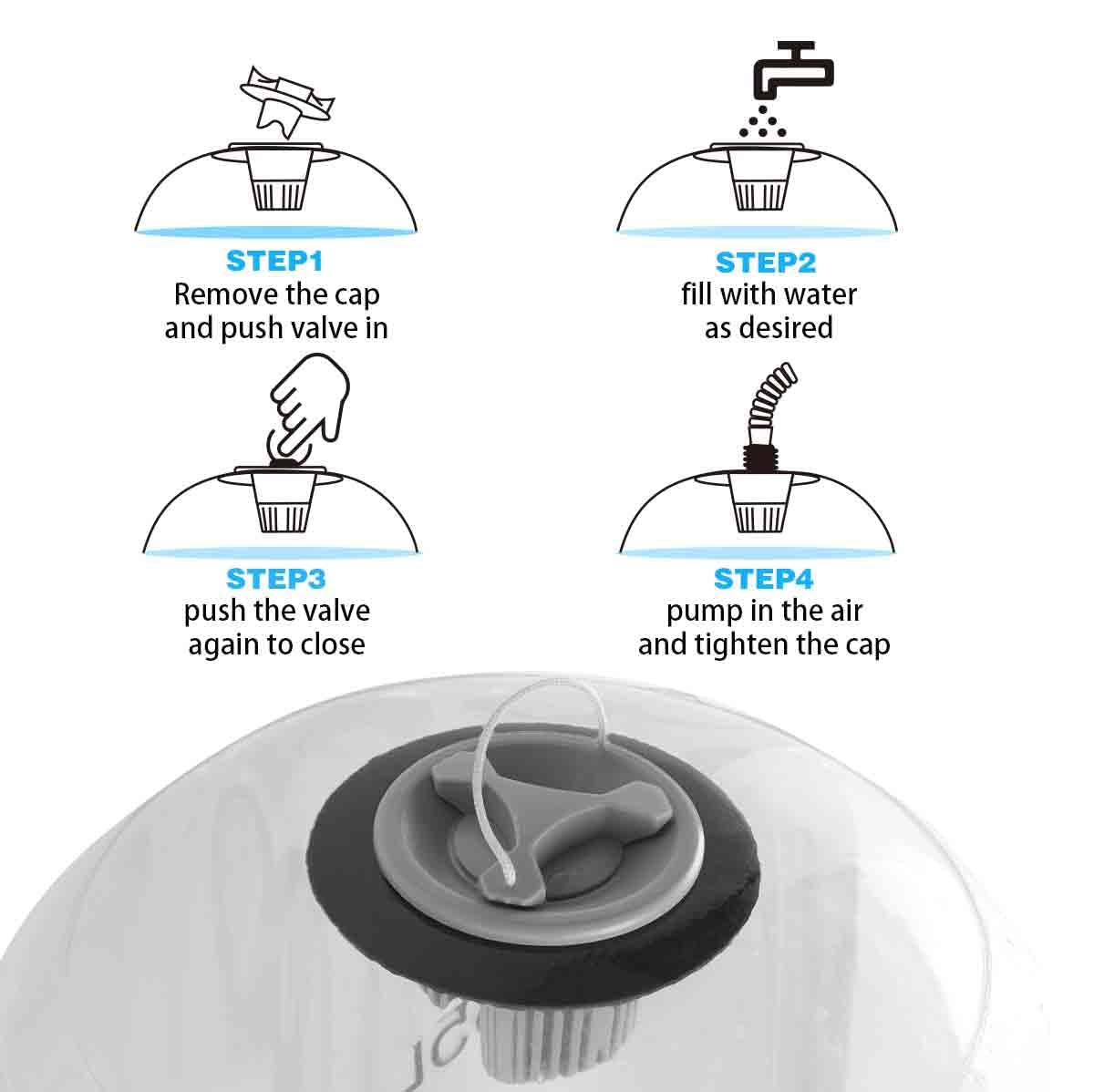 STEP1
Remove the cap and push valve in

STEP2
fill with water as desired

STEP3
push the valve again to close

STEP4
pump in the air and tighten the cap