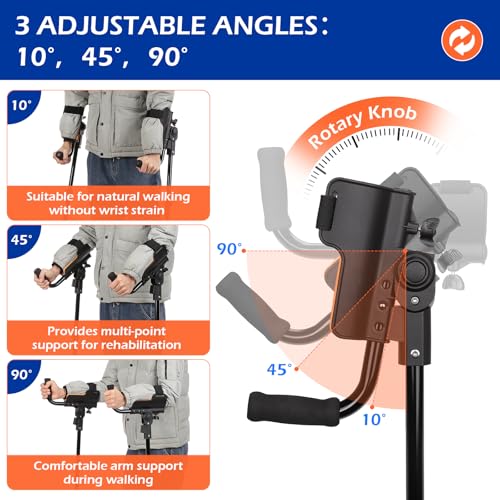 3 ADJUSTABLE ANGLES:
10°, 45°, 90°

10°
Suitable for natural walking without wrist strain

45°
Provides multi-point support for rehabilitation

90°
Comfortable arm support during walking

Rotary Knob

90°

45°

10°