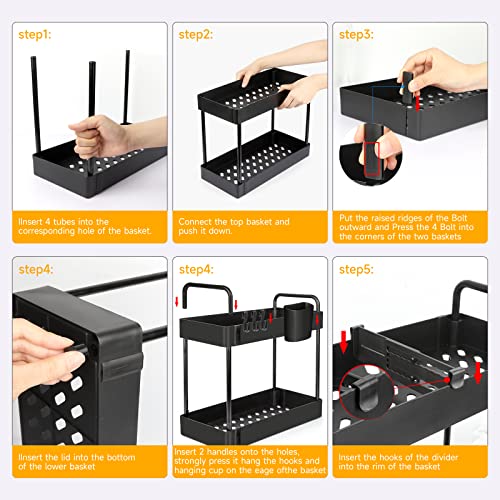 step1:

IInsert 4 tubes into the corresponding hole of the basket.

step2:

Connect the top basket and push it down.

step3:

Put the raised ridges of the Bolt outward and Press the 4 Bolt into the corners of the two baskets

step4:

IInsert the lid into the bottom of the lower basket

step4:

Insert 2 handles onto the holes, strongly press it hang the hooks and hanging cup on the eage ofthe basket

step5:

Insert the hooks of the divider into the rim of the basket