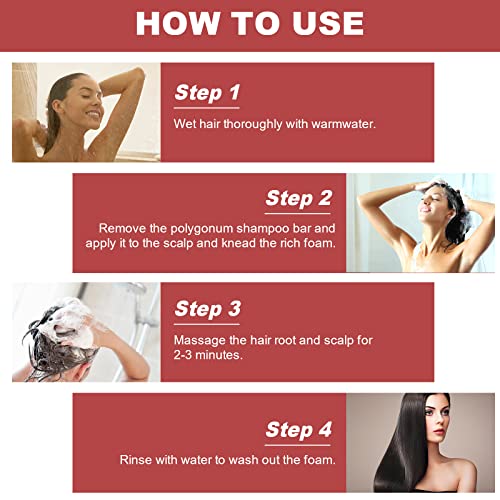 HOW TO USE

Step 1

Wet hair thoroughly with warmwater.

Step 2

Remove the polygonum shampoo bar and apply it to the scalp and knead the rich foam.

Step 3

Massage the hair root and scalp for 2-3 minutes.

Step 4

Rinse with water to wash out the foam.