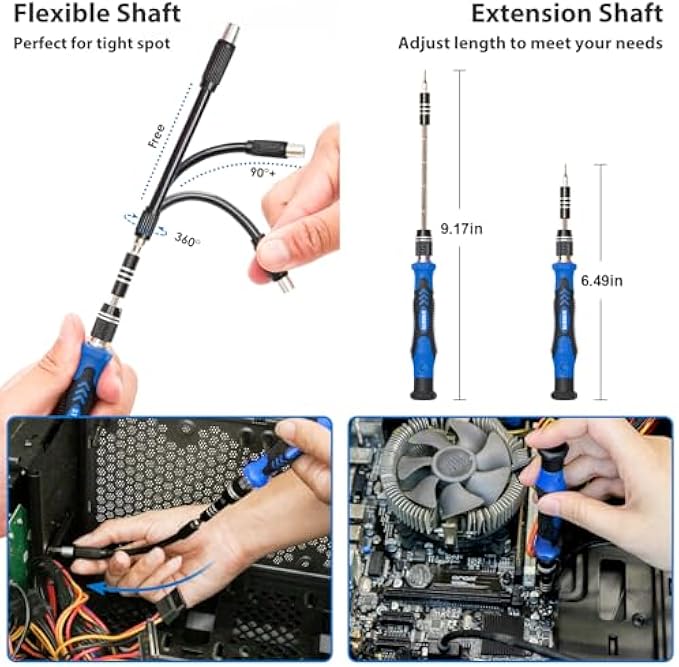 Flexible Shaft
Perfect for tight spot

Free
90°+
360°

Extension Shaft
Adjust length to meet your needs

9.17in
6.49in