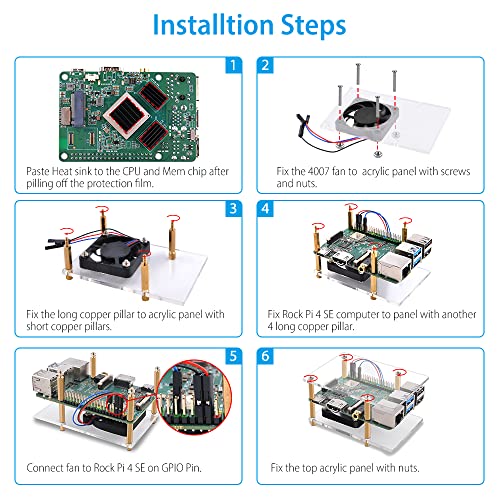 Installtion Steps

1

Paste Heat sink to the CPU and Mem chip after pilling off the protection film.

2

Fix the 4007 fan to acrylic panel with screws and nuts.

3

Fix the long copper pillar to acrylic panel with short copper pillars.

4

Fix Rock Pi 4 SE computer to panel with another 4 long copper pillar.

5

Connect fan to Rock Pi 4 SE on GPIO Pin.

6

Fix the top acrylic panel with nuts.