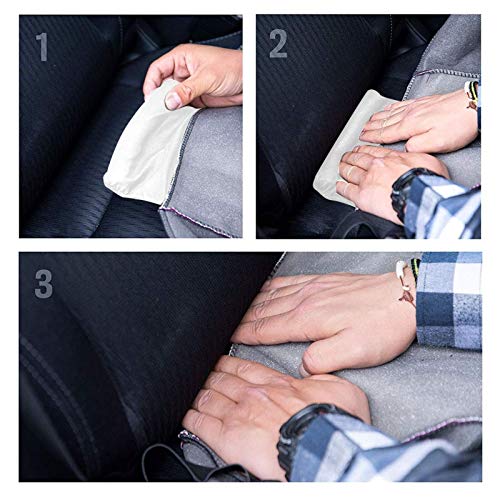 1

2

3