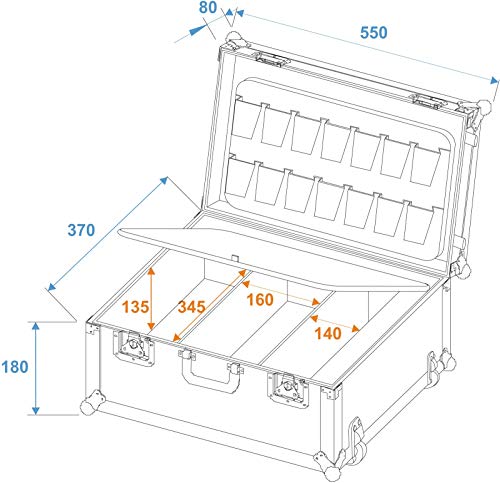 80
550
370
135
345
160
140
180