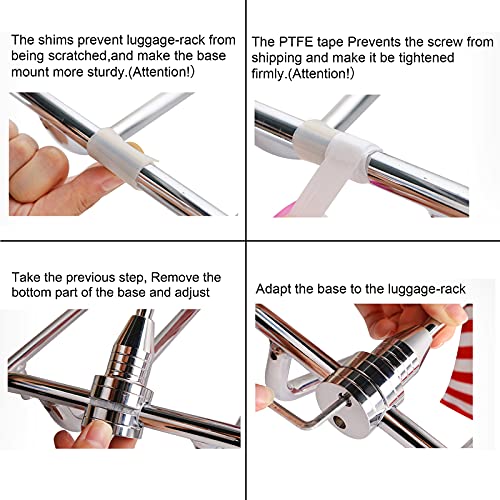 The shims prevent luggage-rack from being scratched,and make the base mount more sturdy.(Attention!)

The PTFE tape Prevents the screw from shipping and make it be tightened firmly.(Attention!)

Take the previous step, Remove the bottom part of the base and adjust

Adapt the base to the luggage-rack