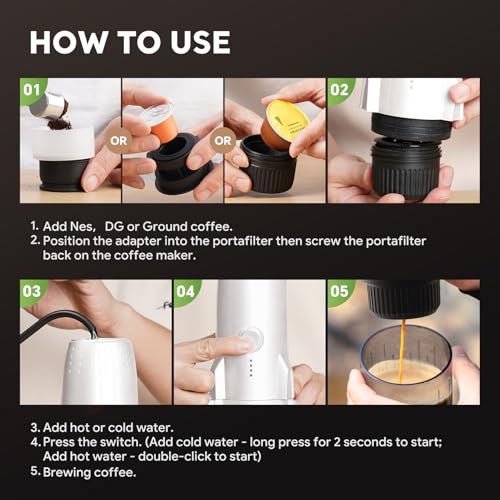 HOW TO USE

01

OR

OR

02

1. Add Nes, DG or Ground coffee.
2. Position the adapter into the portafilter then screw the portafilter back on the coffee maker.

03

04

05

3. Add hot or cold water.
4. Press the switch. (Add cold water - long press for 2 seconds to start; Add hot water - double-click to start)
5. Brewing coffee.