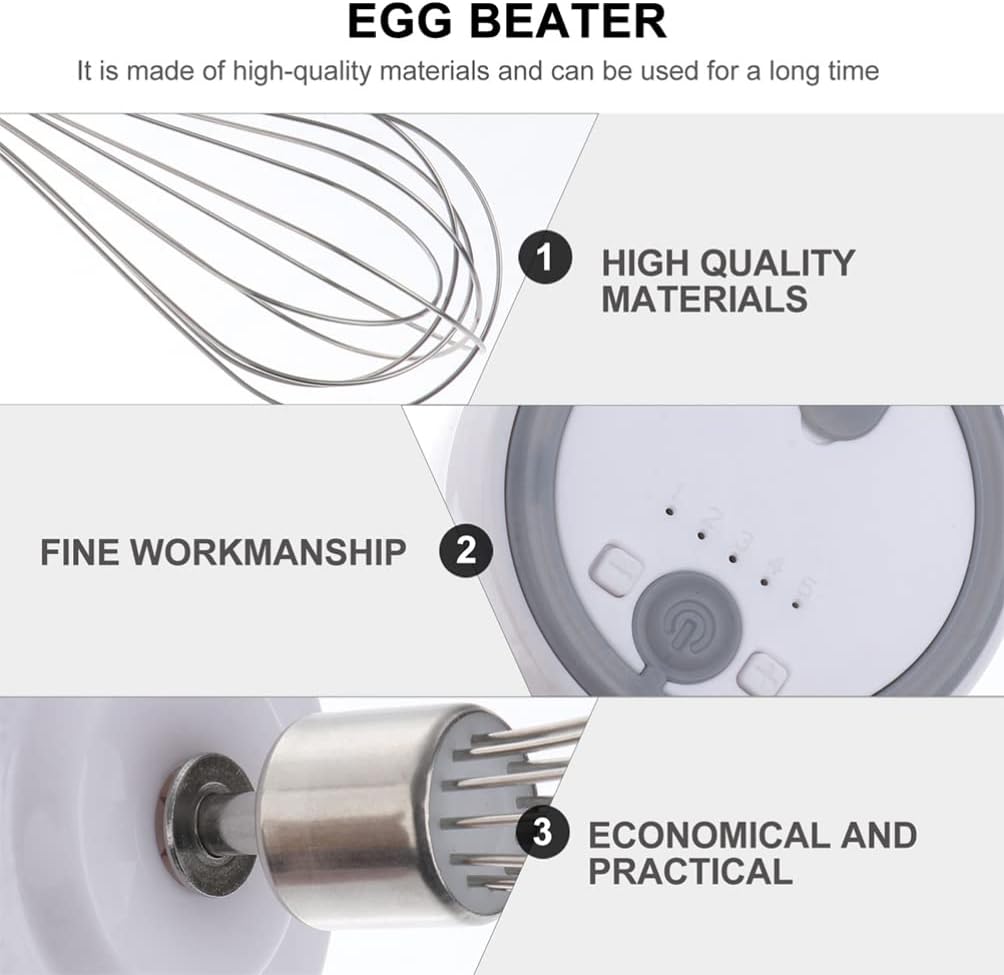 EGG BEATER

It is made of high-quality materials and can be used for a long time

1 HIGH QUALITY MATERIALS

FINE WORKMANSHIP 2

1 2 3 4 5

3 ECONOMICAL AND PRACTICAL