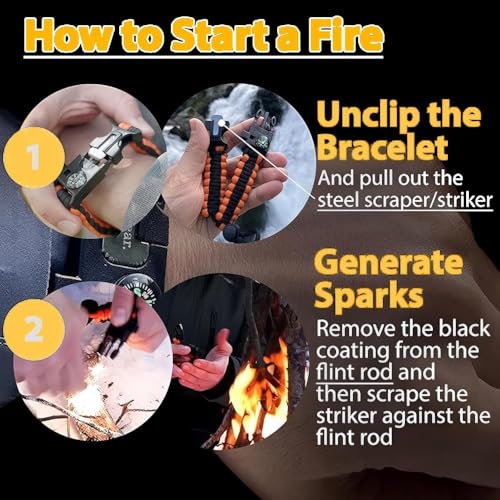 How to Start a Fire

1

Unclip the Bracelet

And pull out the steel scraper/striker

2

Generate Sparks

Remove the black coating from the flint rod and then scrape the striker against the flint rod