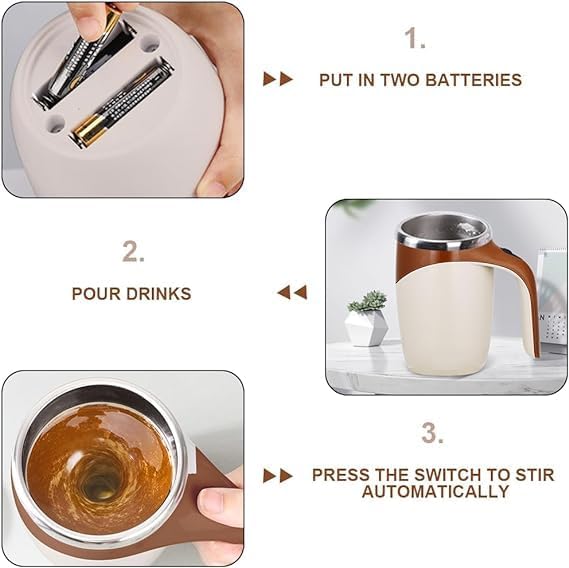 1.

PUT IN TWO BATTERIES

2.

POUR DRINKS

3.

PRESS THE SWITCH TO STIR AUTOMATICALLY