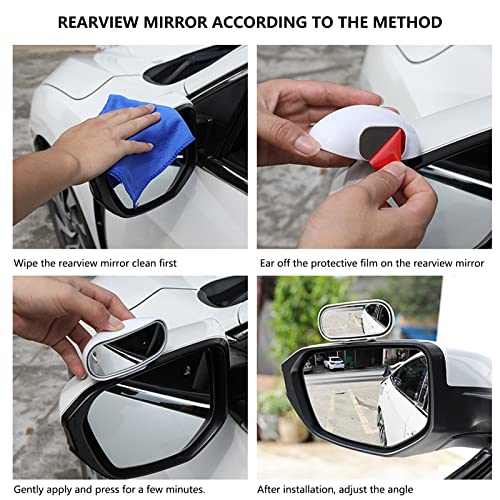 REARVIEW MIRROR ACCORDING TO THE METHOD

Wipe the rearview mirror clean first

Ear off the protective film on the rearview mirror

Gently apply and press for a few minutes.

After installation, adjust the angle