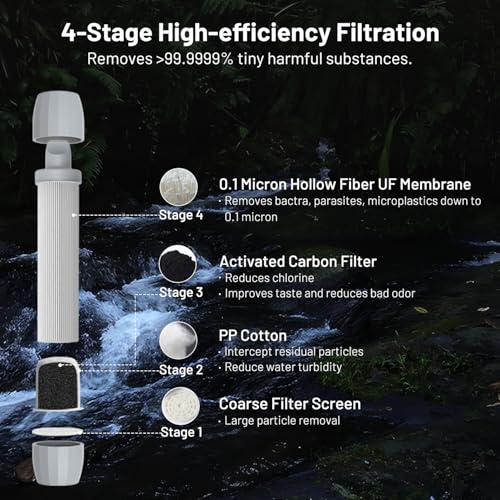 4-Stage High-efficiency Filtration
Removes >99.9999% tiny harmful substances.

Stage 4
0.1 Micron Hollow Fiber UF Membrane
· Removes bactra, parasites, microplastics down to 0.1 micron

Stage 3
Activated Carbon Filter
· Reduces chlorine
· Improves taste and reduces bad odor

Stage 2
PP Cotton
· Intercept residual particles
· Reduce water turbidity

Stage 1
Coarse Filter Screen
· Large particle removal