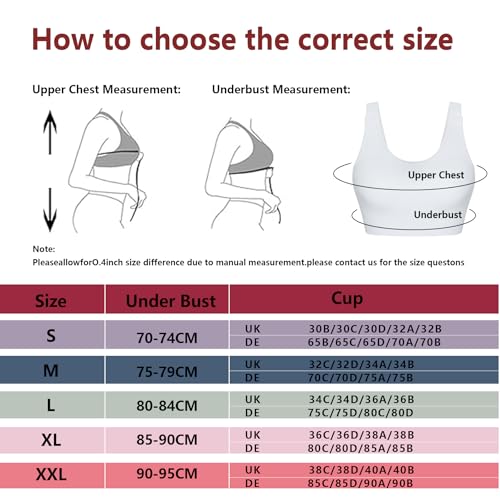 How to choose the correct size

Upper Chest Measurement:

Underbust Measurement:

Upper Chest

Underbust

Note:
PleaseallowforO.4inch size difference due to manual measurement.please contact us for the size questons

| Size | Under Bust | Cup | |
|---|---|---|---|
| S | 70-74CM | UK | 30B/30C/30D/32A/32B |
| | | DE | 65B/65C/65D/70A/70B |
| M | 75-79CM | UK | 32C/32D/34A/34B |
| | | DE | 70C/70D/75A/75B |
| L | 80-84CM | UK | 34C/34D/36A/36B |
| | | DE | 75C/75D/80C/80D |
| XL | 85-90CM | UK | 36C/36D/38A/38B |
| | | DE | 80C/80D/85A/85B |
| XXL | 90-95CM | UK | 38C/38D/40A/40B |
| | | DE | 85C/85D/90A/90B |