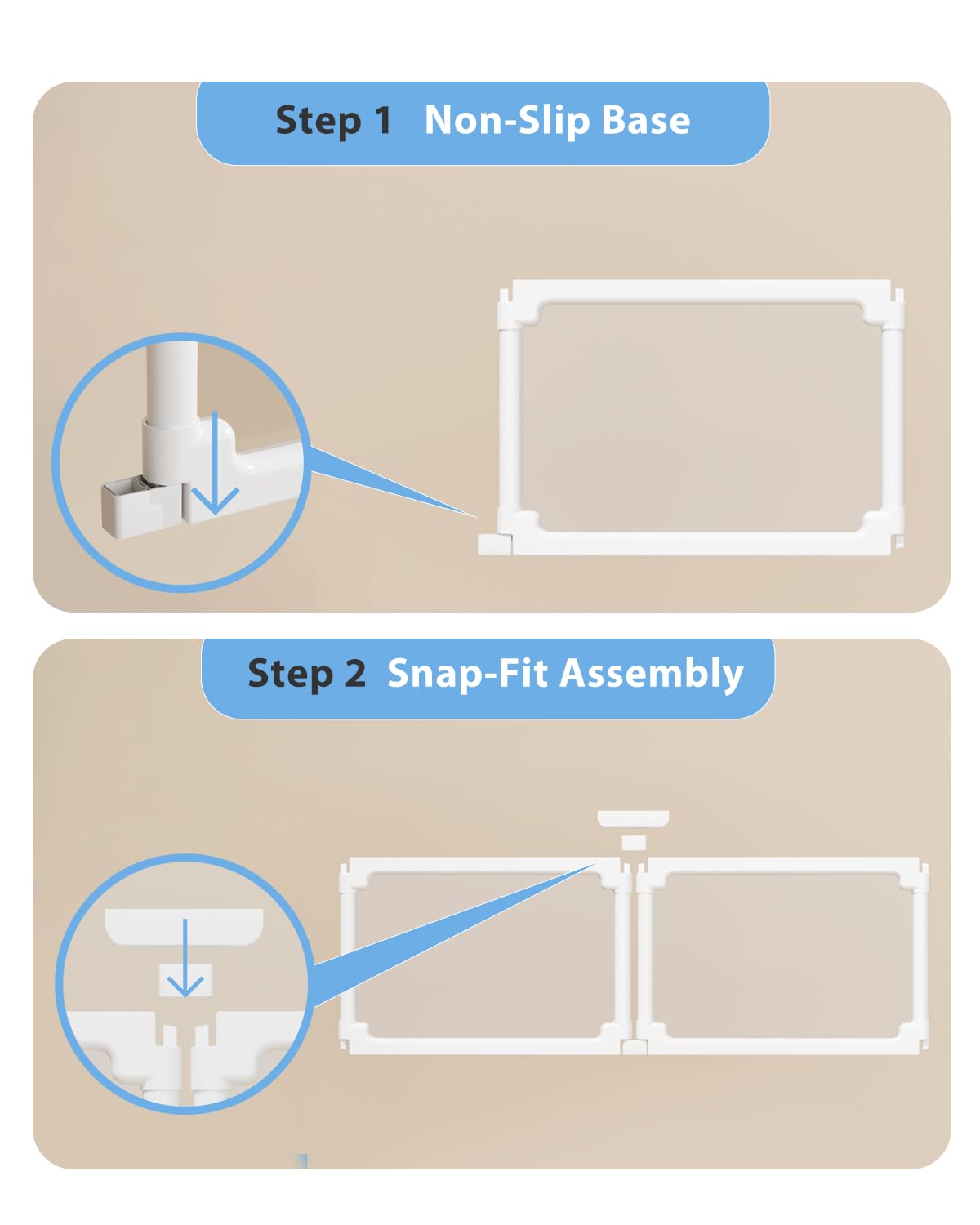 Step 1 Non-Slip Base

Step 2 Snap-Fit Assembly