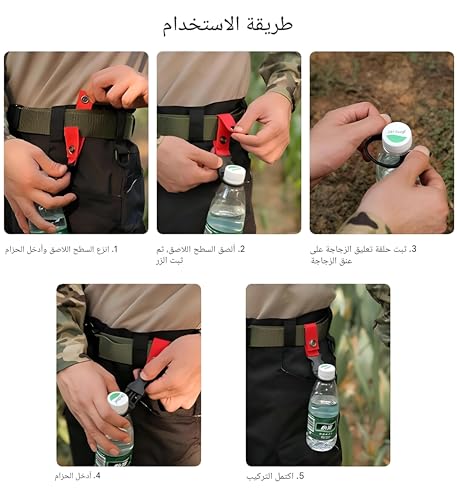 طريقة الاستخدام

1. انزع السطح اللاصق وأدخل الحزام

2. ألصق السطح اللاصق، ثم ثبت الزر

3. ثبت حلقة تعليق الزجاجة على عنق الزجاجة

4. أدخل الحزام

5. اكتمل التركيب