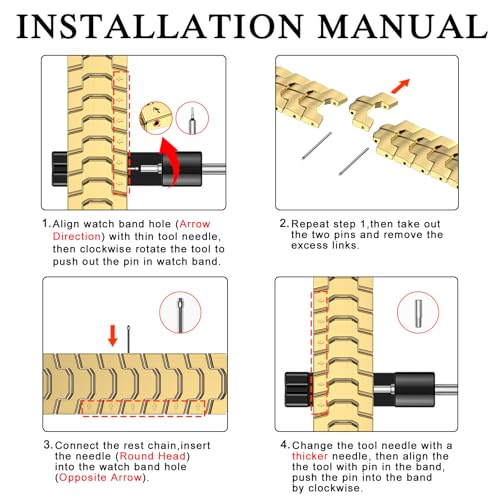 INSTALLATION MANUAL

1. Align watch band hole (Arrow Direction) with thin tool needle, then clockwise rotate the tool to push out the pin in watch band.

2. Repeat step 1,then take out the two pins and remove the excess links.

3. Connect the rest chain,insert the needle (Round Head) into the watch band hole (Opposite Arrow).

4. Change the tool needle with a thicker needle, then align the the tool with pin in the band, push the pin into the band by clockwise.