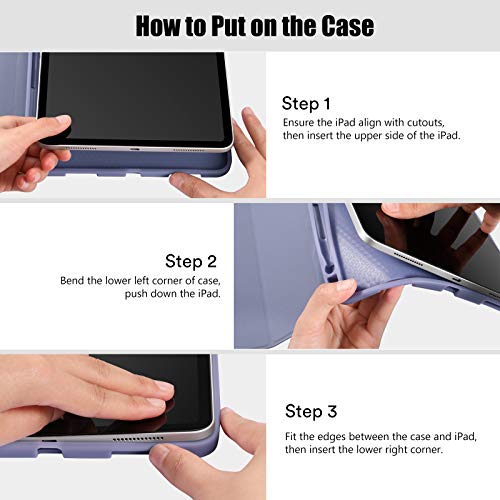 How to Put on the Case

Step 1
Ensure the iPad align with cutouts, then insert the upper side of the iPad.

Step 2
Bend the lower left corner of case, push down the iPad.

Step 3
Fit the edges between the case and iPad, then insert the lower right corner.