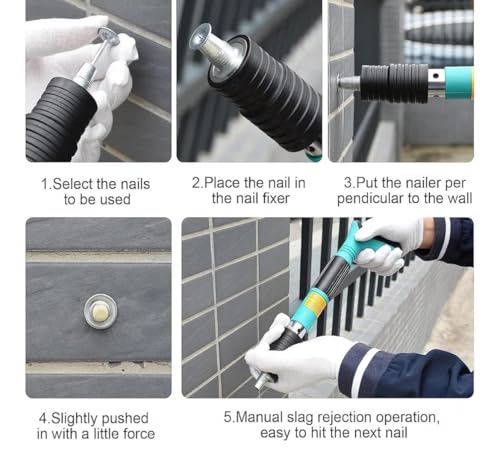 1.Select the nails to be used

2.Place the nail in the nail fixer

3.Put the nailer per pendicular to the wall

4.Slightly pushed in with a little force

5.Manual slag rejection operation, easy to hit the next nail