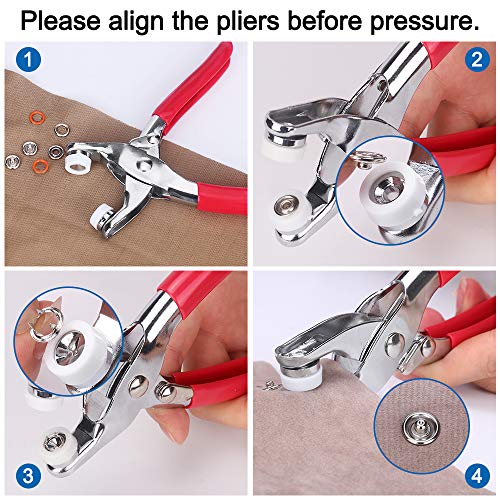 Please align the pliers before pressure.

1

2

3

4