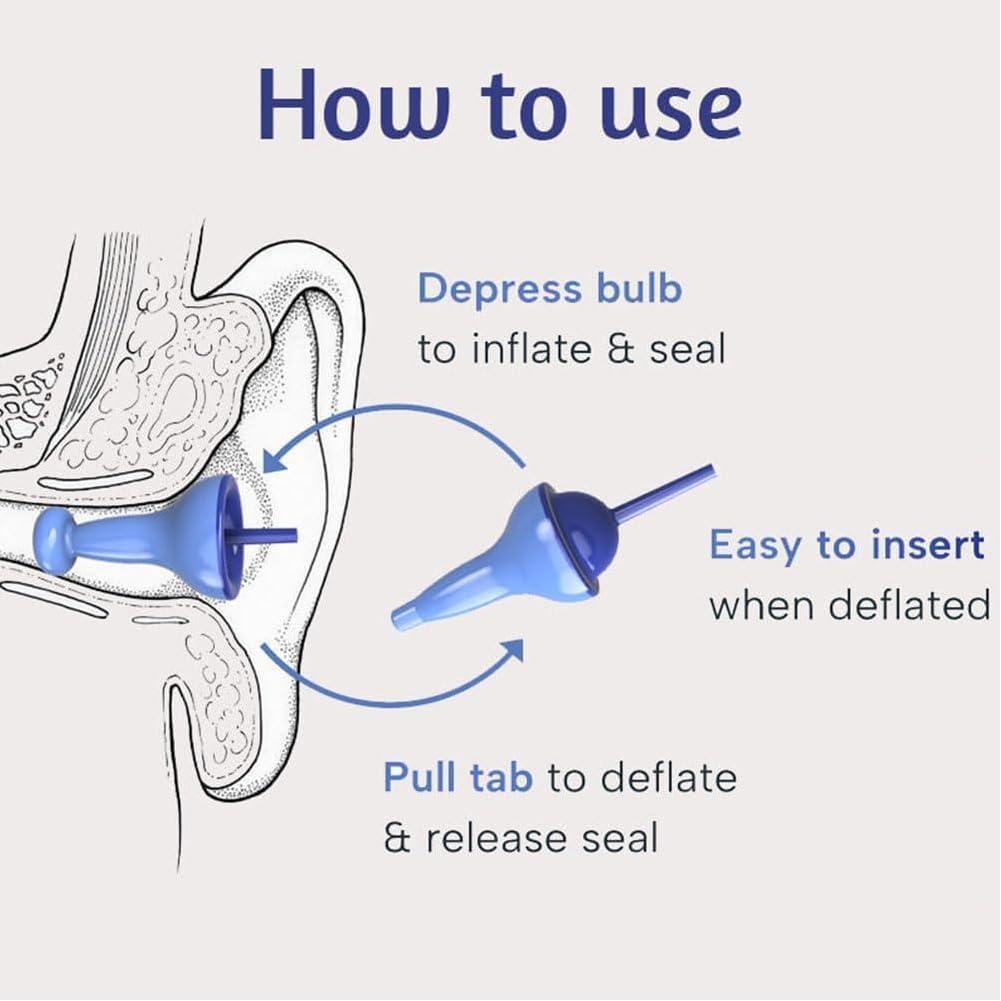 How to use

Depress bulb
to inflate & seal

Easy to insert
when deflated

Pull tab to deflate
& release seal