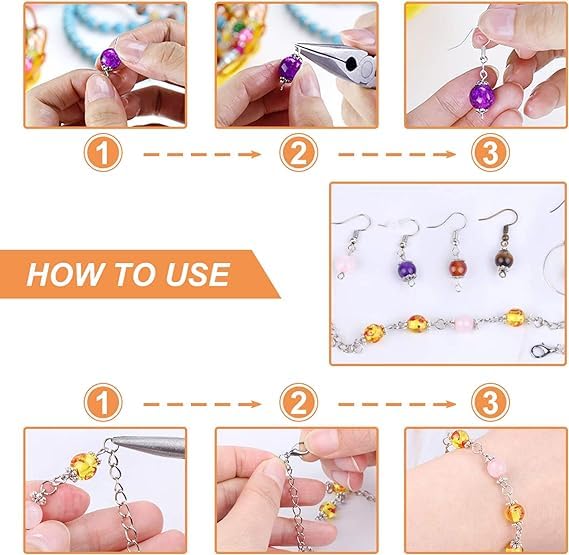 1
2
3
HOW TO USE
1
2
3