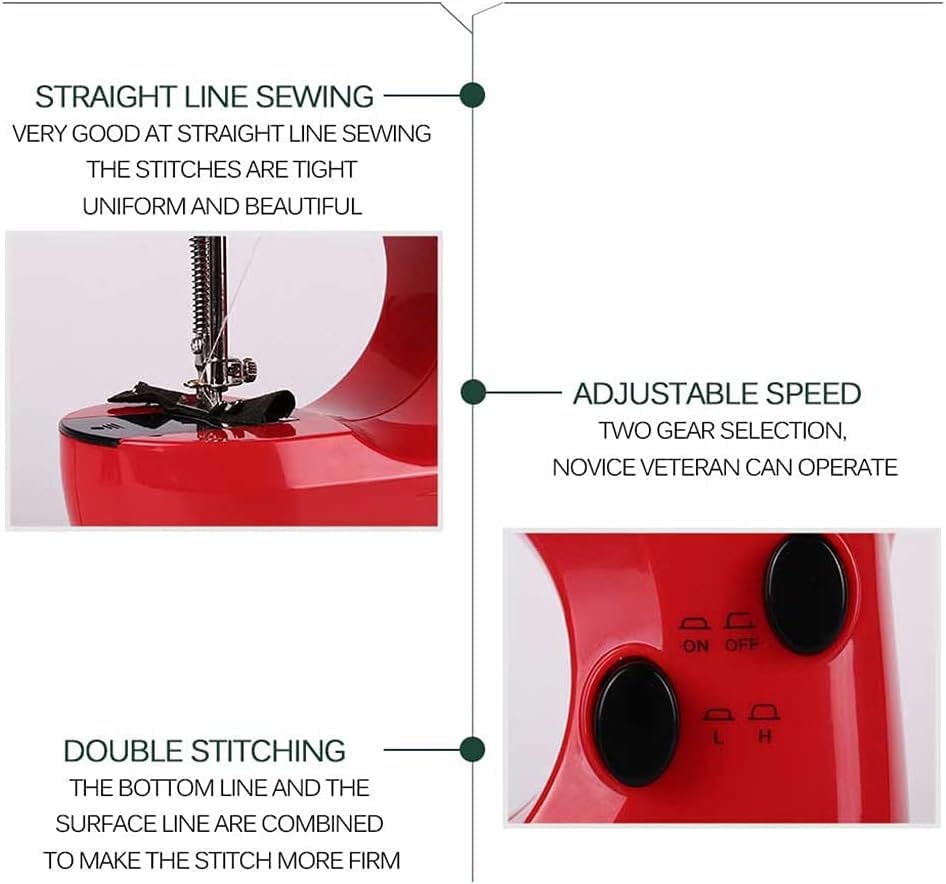 STRAIGHT LINE SEWING
VERY GOOD AT STRAIGHT LINE SEWING
THE STITCHES ARE TIGHT
UNIFORM AND BEAUTIFUL

ADJUSTABLE SPEED
TWO GEAR SELECTION,
NOVICE VETERAN CAN OPERATE

ON OFF
L H

DOUBLE STITCHING
THE BOTTOM LINE AND THE
SURFACE LINE ARE COMBINED
TO MAKE THE STITCH MORE FIRM