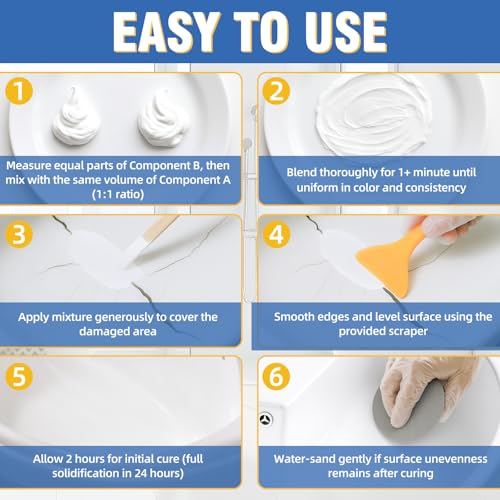 EASY TO USE

1

Measure equal parts of Component B, then mix with the same volume of Component A (1:1 ratio)

2

Blend thoroughly for 1+ minute until uniform in color and consistency

3

Apply mixture generously to cover the damaged area

4

Smooth edges and level surface using the provided scraper

5

Allow 2 hours for initial cure (full solidification in 24 hours)

6

Water-sand gently if surface unevenness remains after curing