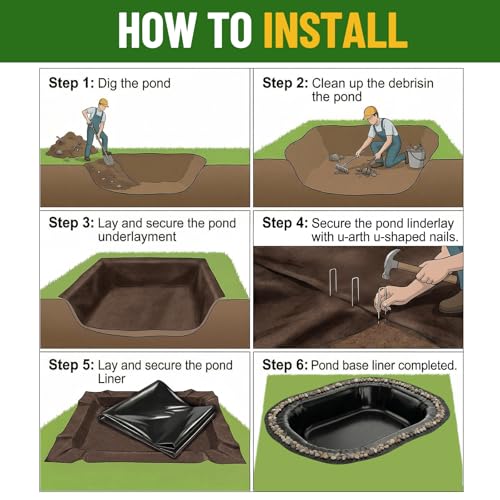 HOW TO INSTALL

Step 1: Dig the pond

Step 2: Clean up the debrisin the pond

Step 3: Lay and secure the pond underlayment

Step 4: Secure the pond linderlay with u-arth u-shaped nails.

Step 5: Lay and secure the pond Liner

Step 6: Pond base liner completed.