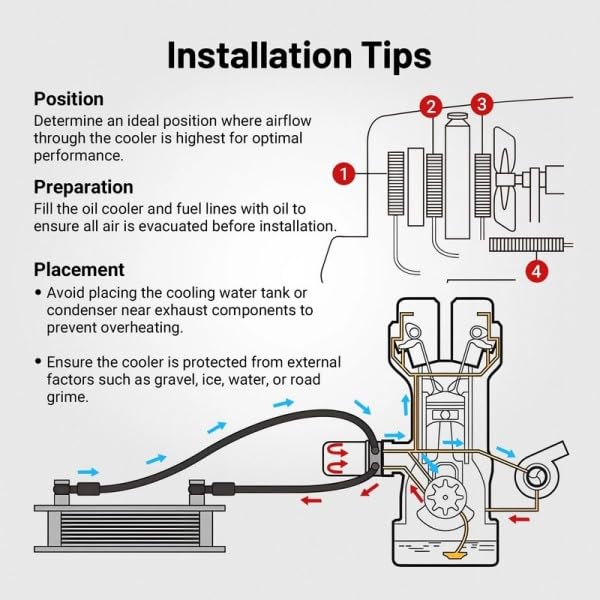 Installation Tips

Position

Determine an ideal position where airflow through the cooler is highest for optimal performance.

Preparation

Fill the oil cooler and fuel lines with oil to ensure all air is evacuated before installation.

Placement

• Avoid placing the cooling water tank or condenser near exhaust components to prevent overheating.

• Ensure the cooler is protected from external factors such as gravel, ice, water, or road grime.

1
2
3
4