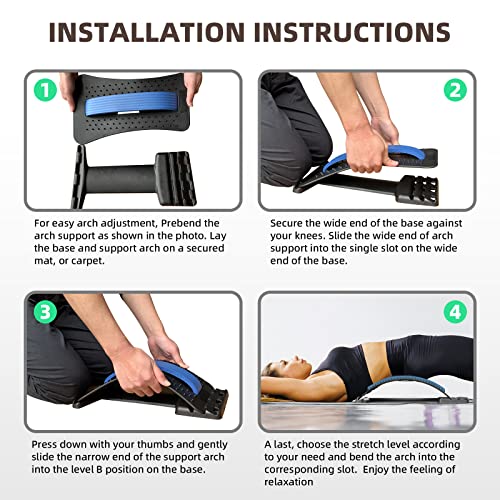 INSTALLATION INSTRUCTIONS

1

For easy arch adjustment, Prebend the arch support as shown in the photo. Lay the base and support arch on a secured mat, or carpet.

2

Secure the wide end of the base against your knees. Slide the wide end of arch support into the single slot on the wide end of the base.

3

Press down with your thumbs and gently slide the narrow end of the support arch into the level B position on the base.

4

A last, choose the stretch level according to your need and bend the arch into the corresponding slot. Enjoy the feeling of relaxation