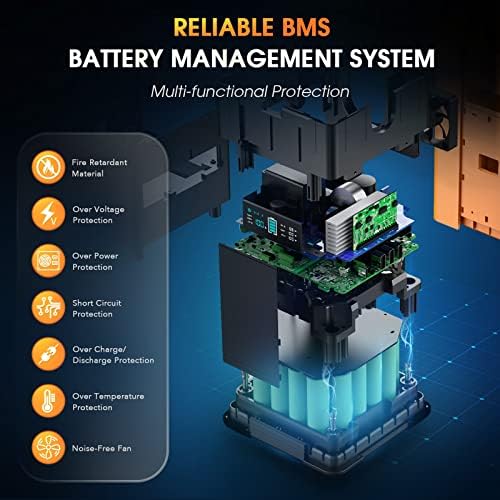 RELIABLE BMS
BATTERY MANAGEMENT SYSTEM
Multi-functional Protection

Fire Retardant Material

Over Voltage Protection

Over Power Protection

Short Circuit Protection

Over Charge/ Discharge Protection

Over Temperature Protection

Noise-Free Fan