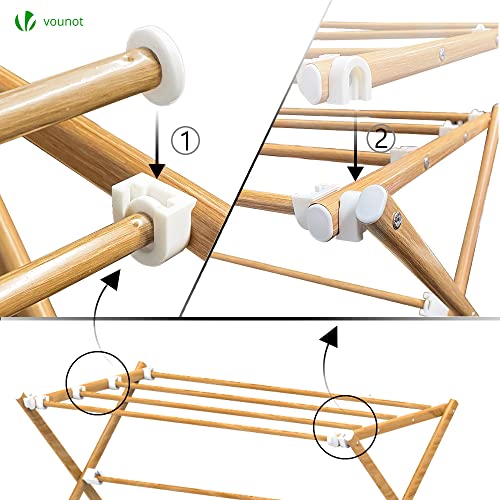 vounot

①

②