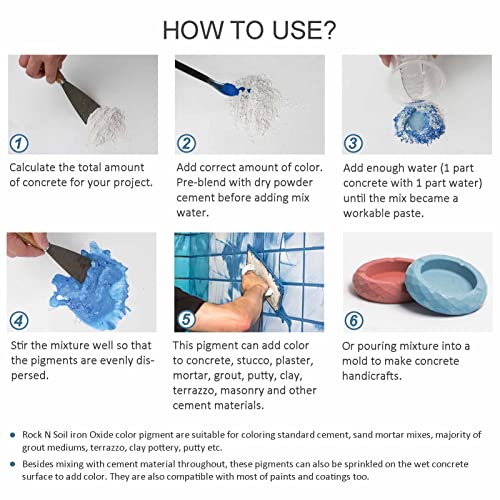 HOW TO USE?

1
Calculate the total amount of concrete for your project.

2
Add correct amount of color. Pre-blend with dry powder cement before adding mix water.

3
Add enough water (1 part concrete with 1 part water) until the mix became a workable paste.

4
Stir the mixture well so that the pigments are evenly dispersed.

5
This pigment can add color to concrete, stucco, plaster, mortar, grout, putty, clay, terrazzo, masonry and other cement materials.

6
Or pouring mixture into a mold to make concrete handicrafts.

• Rock N Soil iron Oxide color pigment are suitable for coloring standard cement, sand mortar mixes, majority of grout mediums, terrazzo, clay pottery, putty etc.

• Besides mixing with cement material throughout, these pigments can also be sprinkled on the wet concrete surface to add color. They are also compatible with most of paints and coatings too.