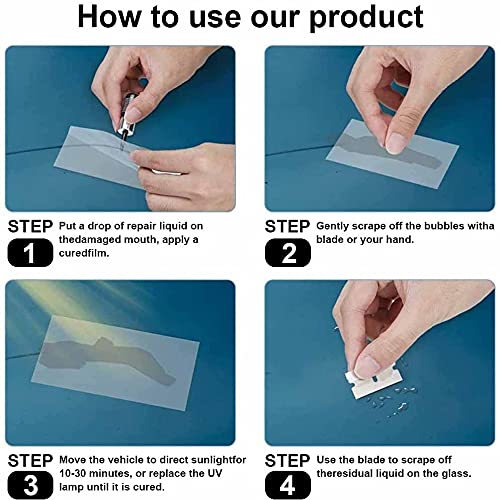 How to use our product

STEP 1 Put a drop of repair liquid on thedamaged mouth, apply a curedfilm.

STEP 2 Gently scrape off the bubbles witha blade or your hand.

STEP 3 Move the vehicle to direct sunlightfor 10-30 minutes, or replace the UV lamp until it is cured.

STEP 4 Use the blade to scrape off theresidual liquid on the glass.