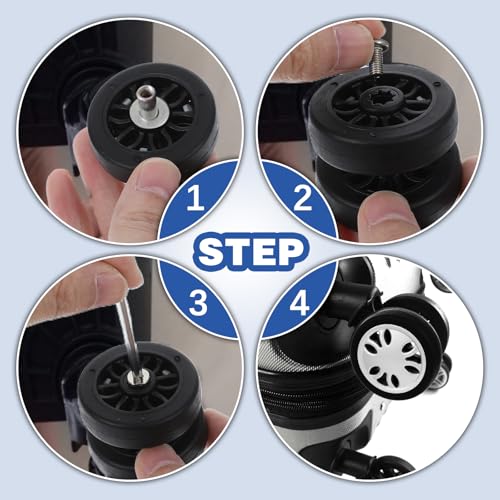 1
2
STEP
3
4