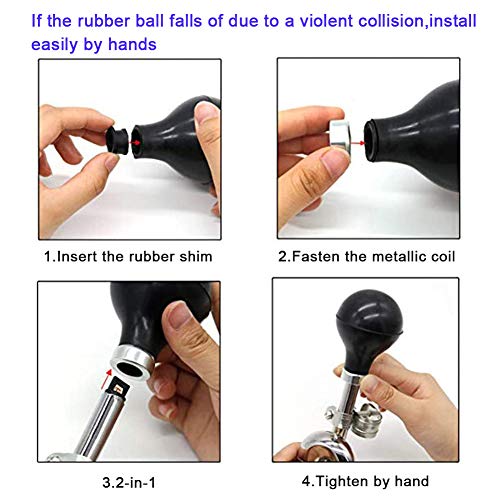 If the rubber ball falls of due to a violent collision,install easily by hands

1.Insert the rubber shim

2.Fasten the metallic coil

3.2-in-1

4.Tighten by hand